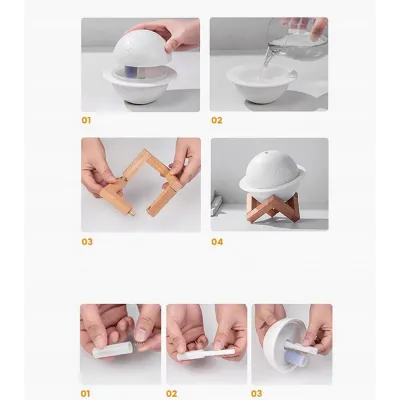 01

02

03

04

01

02

03